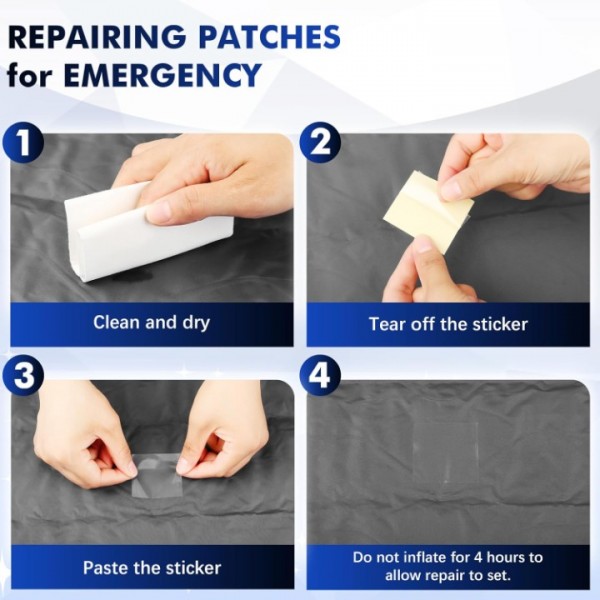 REPAIRING PATCHES for EMERGENCY

1

Clean and dry

2

Tear off the sticker

3

Paste the sticker

4

Do not inflate for 4 hours to allow repair to set.