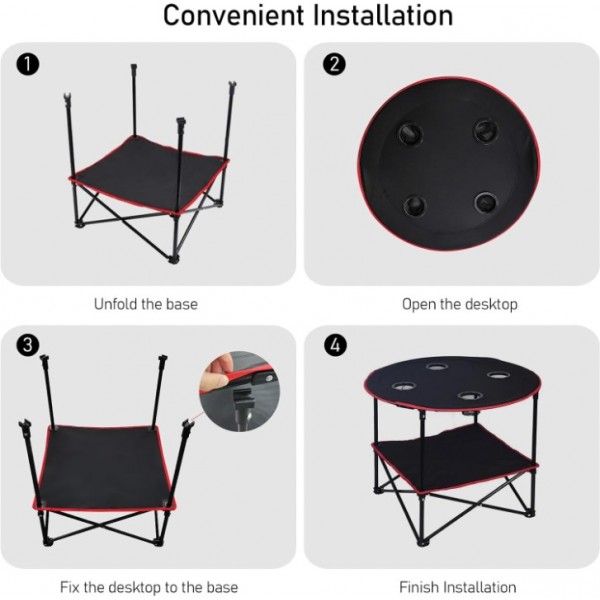 Convenient Installation

1

Unfold the base

2

Open the desktop

3

Fix the desktop to the base

4

Finish Installation